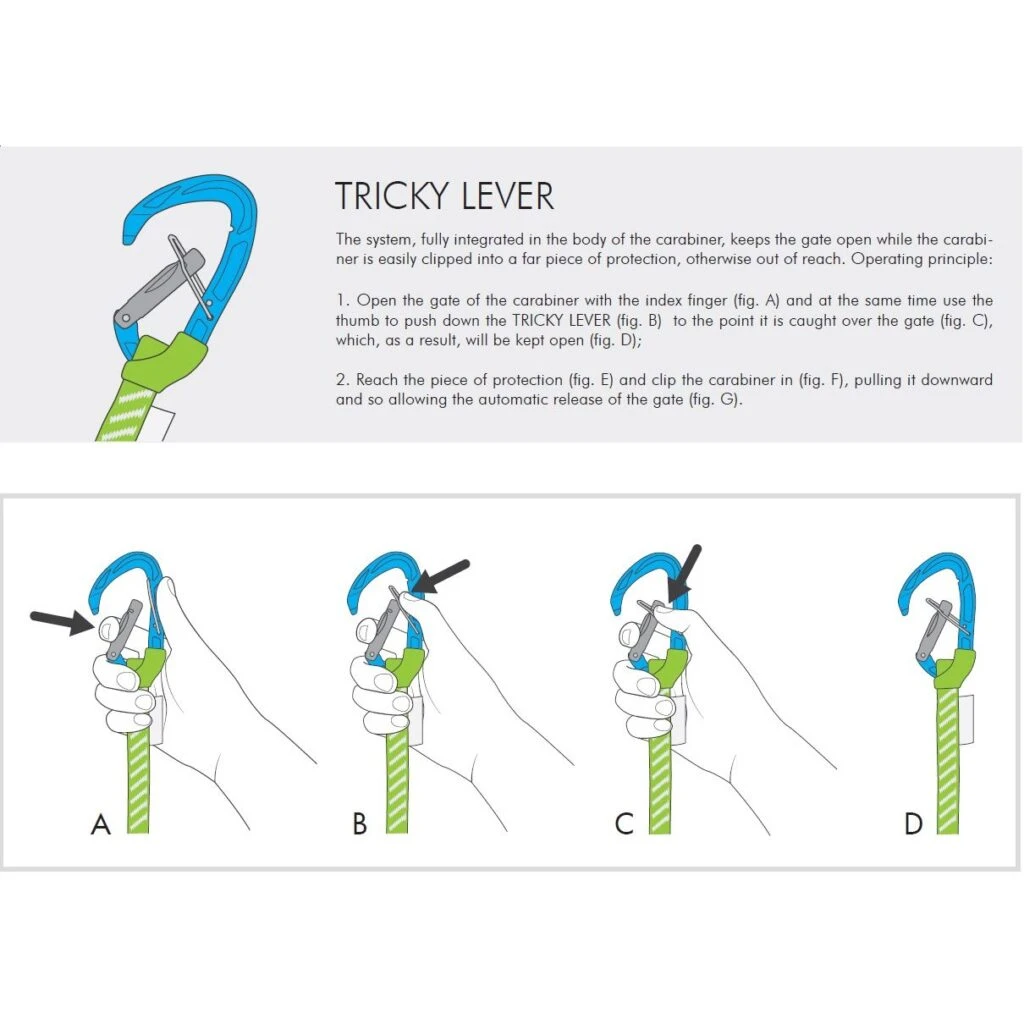 TRICKY LEVER

The system, fully integrated in the body of the carabiner, keeps the gate open while the carabiner is easily clipped into a far piece of protection, otherwise out of reach. Operating principle:

1. Open the gate of the carabiner with the index finger (fig. A) and at the same time use the thumb to push down the TRICKY LEVER (fig. B) to the point it is caught over the gate (fig. C), which, as a result, will be kept open (fig. D);

2. Reach the piece of protection (fig. E) and clip the carabiner in (fig. F), pulling it downward and so allowing the automatic release of the gate (fig. G).

A

B

C

D