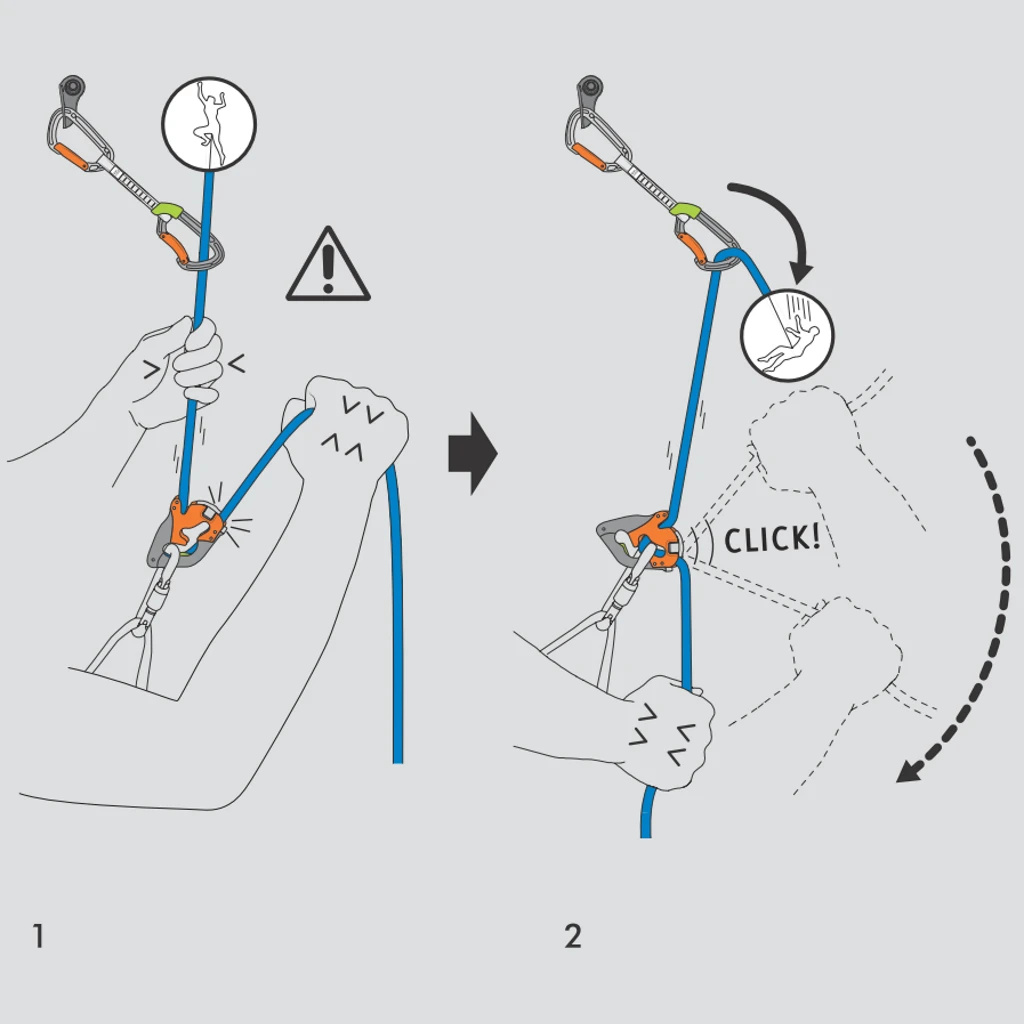 CLICK!

1

2